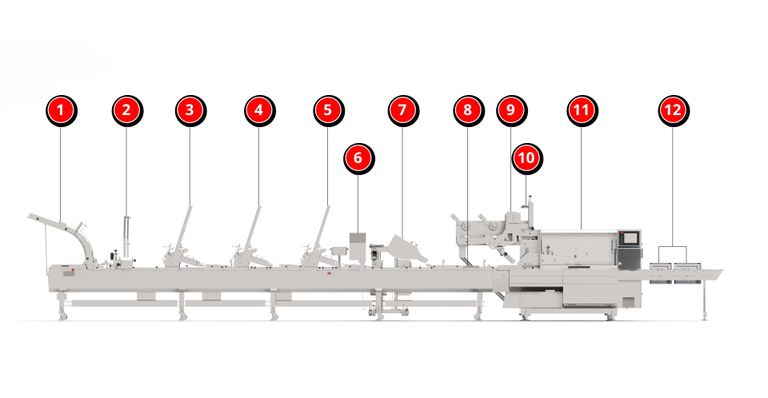 1
2
3
4
5
6
7
8
9
10
11
12